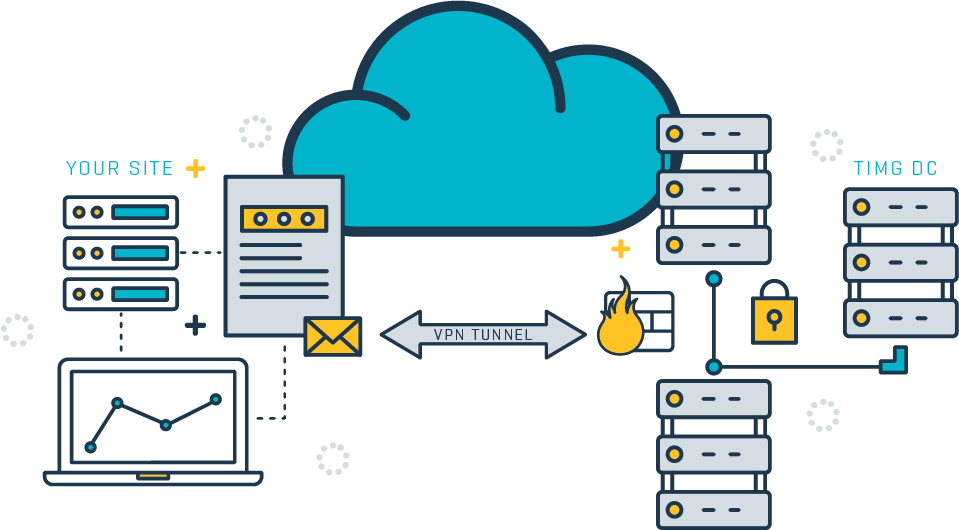 YOUR SITE

VPN TUNNEL

TIMG DC